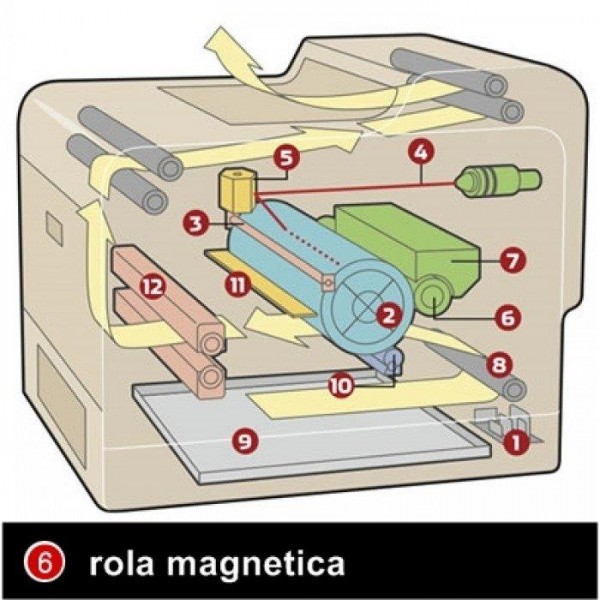 5
4
3
7
12
11
2
6
8
10
9
1

6 rola magnetica